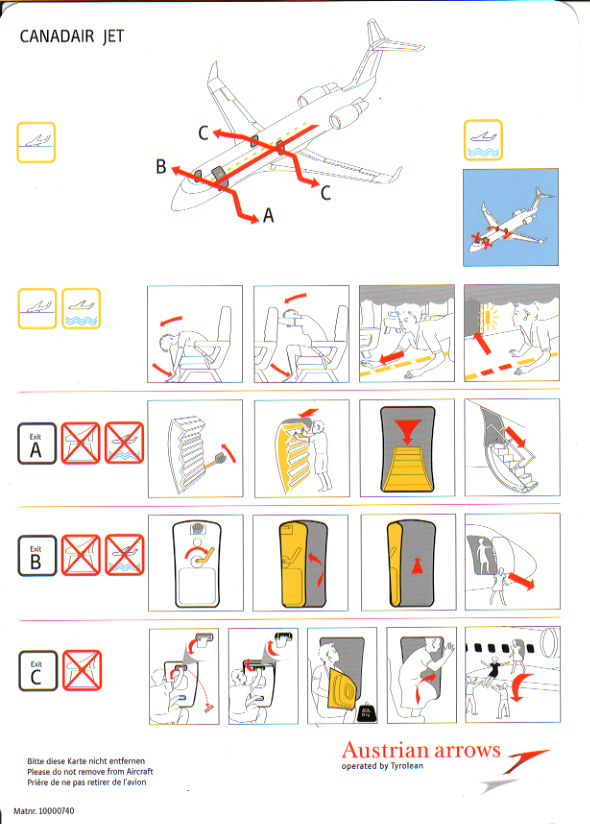 CANADAIR JET

C
B
C
A

Exit
A

Exit
B

Exit
C

Bitte diese Karte nicht entfernen
Please do not remove from Aircraft
Prière de ne pas retirer de l'avion

Austrian arrows
operated by Tyrolean

Matnr. 10000740